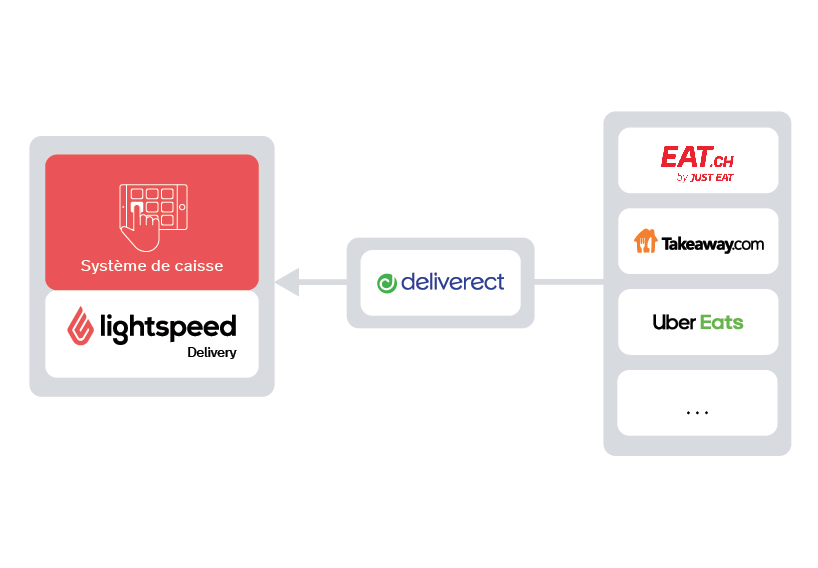 Système de caisse

lightspeed
Delivery

deliverect

EAT.CH
by JUST EAT

Takeaway.com

Uber Eats

...